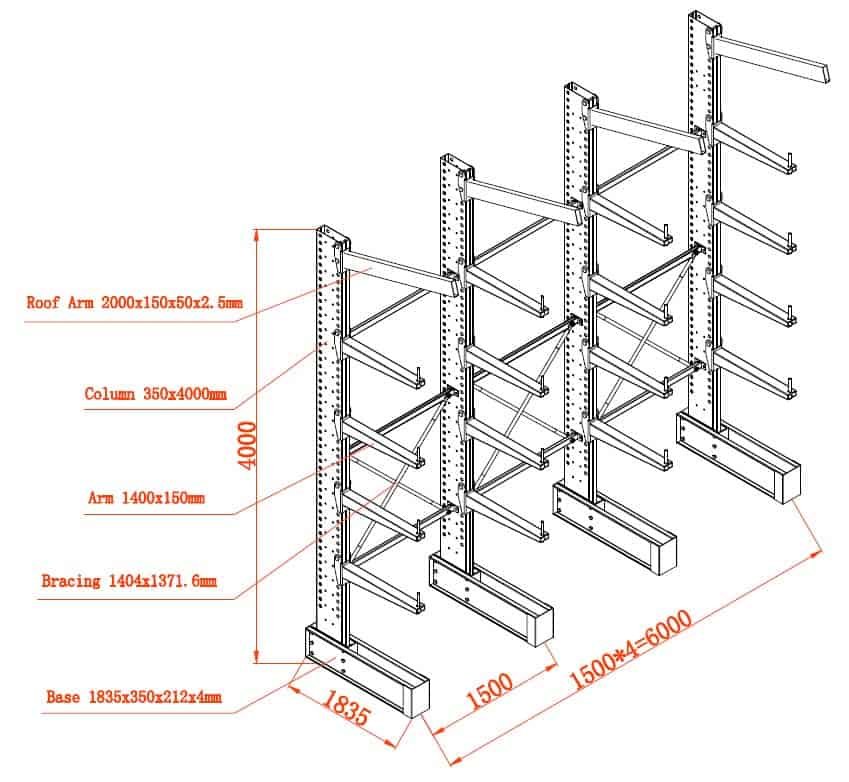 Roof Arm 2000x150x50x2.5mm

Column 350x4000mm

4000

Arm 1400x150mm

Bracing 1404x1371.6mm

Base 1835x350x212x4mm

1835

1500

1500*4=6000